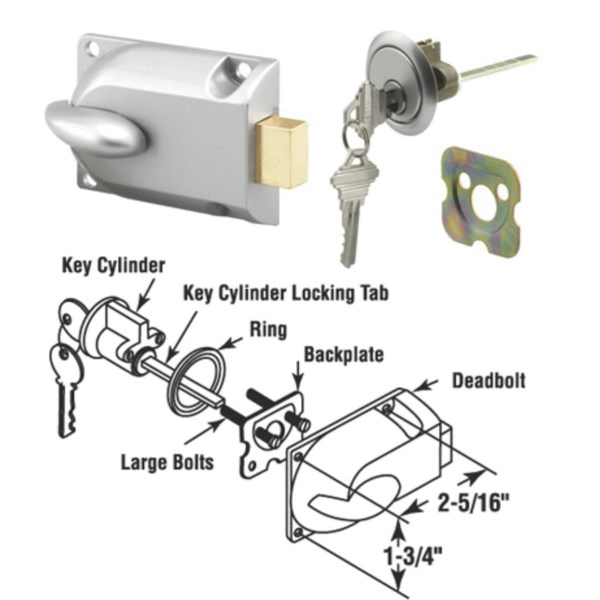 Key Cylinder

Key Cylinder Locking Tab

Ring

Backplate

Deadbolt

Large Bolts

2-5/16"

1-3/4"